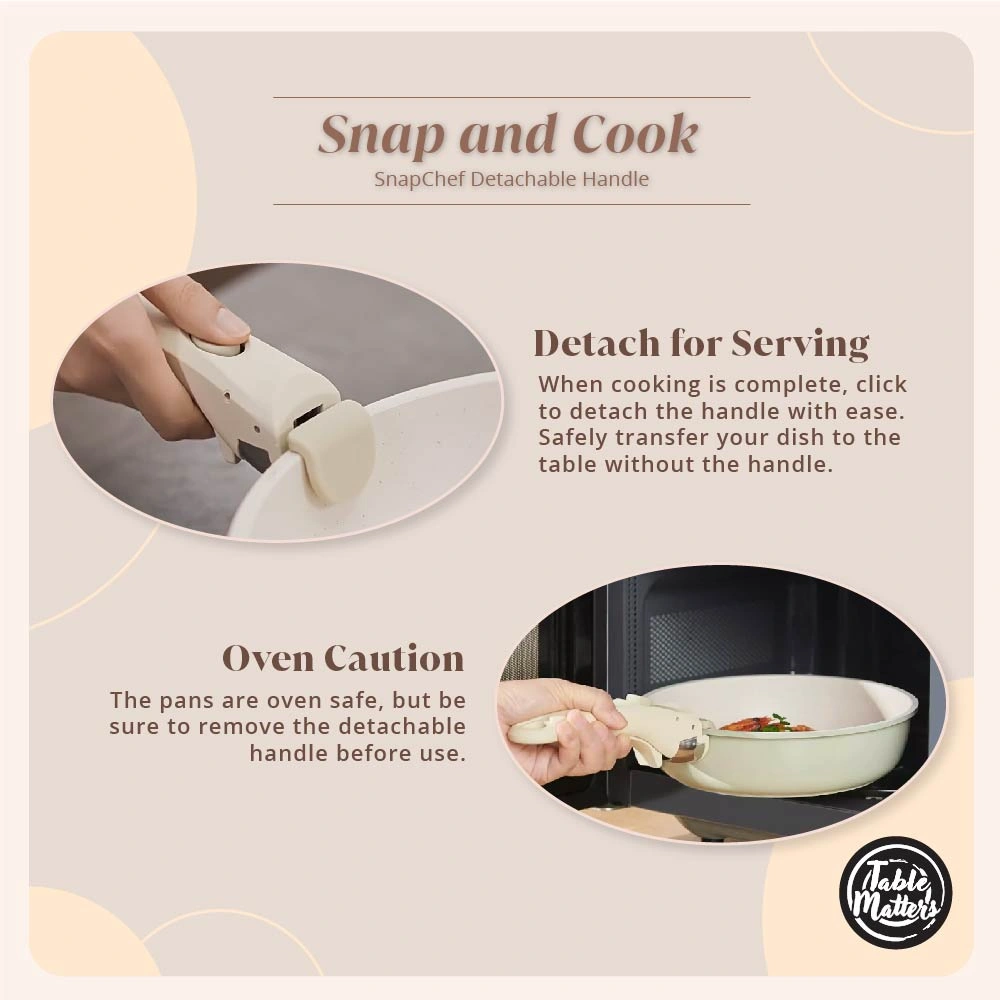 Snap and Cook
SnapChef Detachable Handle

Detach for Serving
When cooking is complete, click to detach the handle with ease. Safely transfer your dish to the table without the handle.

Oven Caution
The pans are oven safe, but be sure to remove the detachable handle before use.

Table Matters